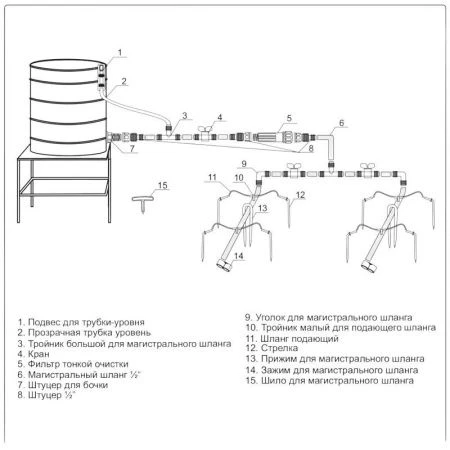 1

2

3

4

5

6

7

8

9

10

11

12

13

14

15

1. Подвес для трубки-уровня
2. Прозрачная трубка уровень
3. Тройник большой для магистрального шланга
4. Кран
5. Фильтр тонкой очистки
6. Магистральный шланг ½"
7. Штуцер для бочки
8. Штуцер ½"

9. Уголок для магистрального шланга
10. Тройник малый для подающего шланга
11. Шланг подающий
12. Стрелка
13. Прижим для магистрального шланга
14. Зажим для магистрального шланга
15. Шило для магистрального шланга